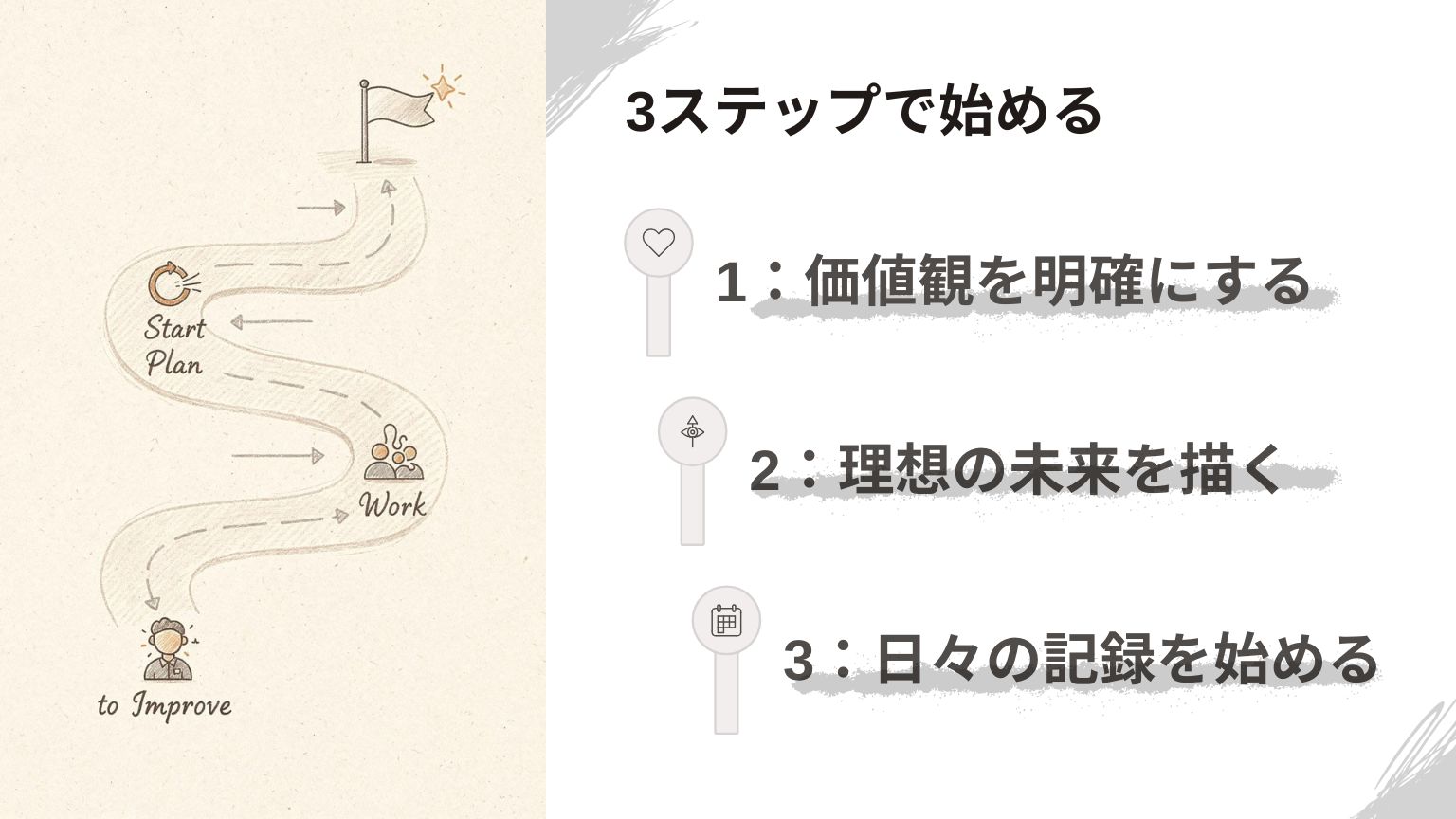 Start Plan

Work

to Improve

3ステップで始める

1：価値観を明確にする

2：理想の未来を描く

3：日々の記録を始める